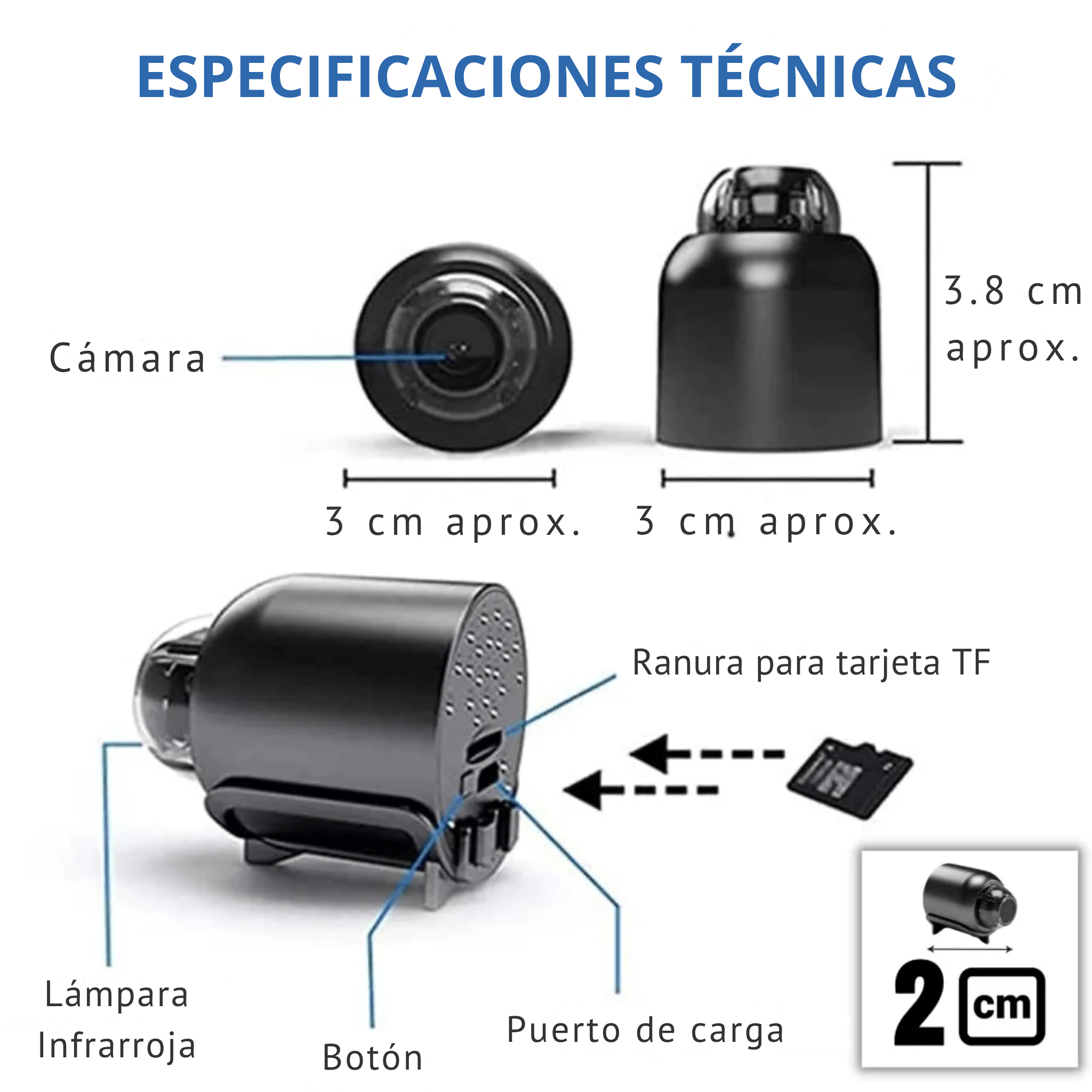 ESPECIFICACIONES TÉCNICAS

Cámara

3.8 cm aprox.

3 cm aprox.

3 cm aprox.

Ranura para tarjeta TF

Lámpara Infrarroja

Botón

Puerto de carga

2 cm